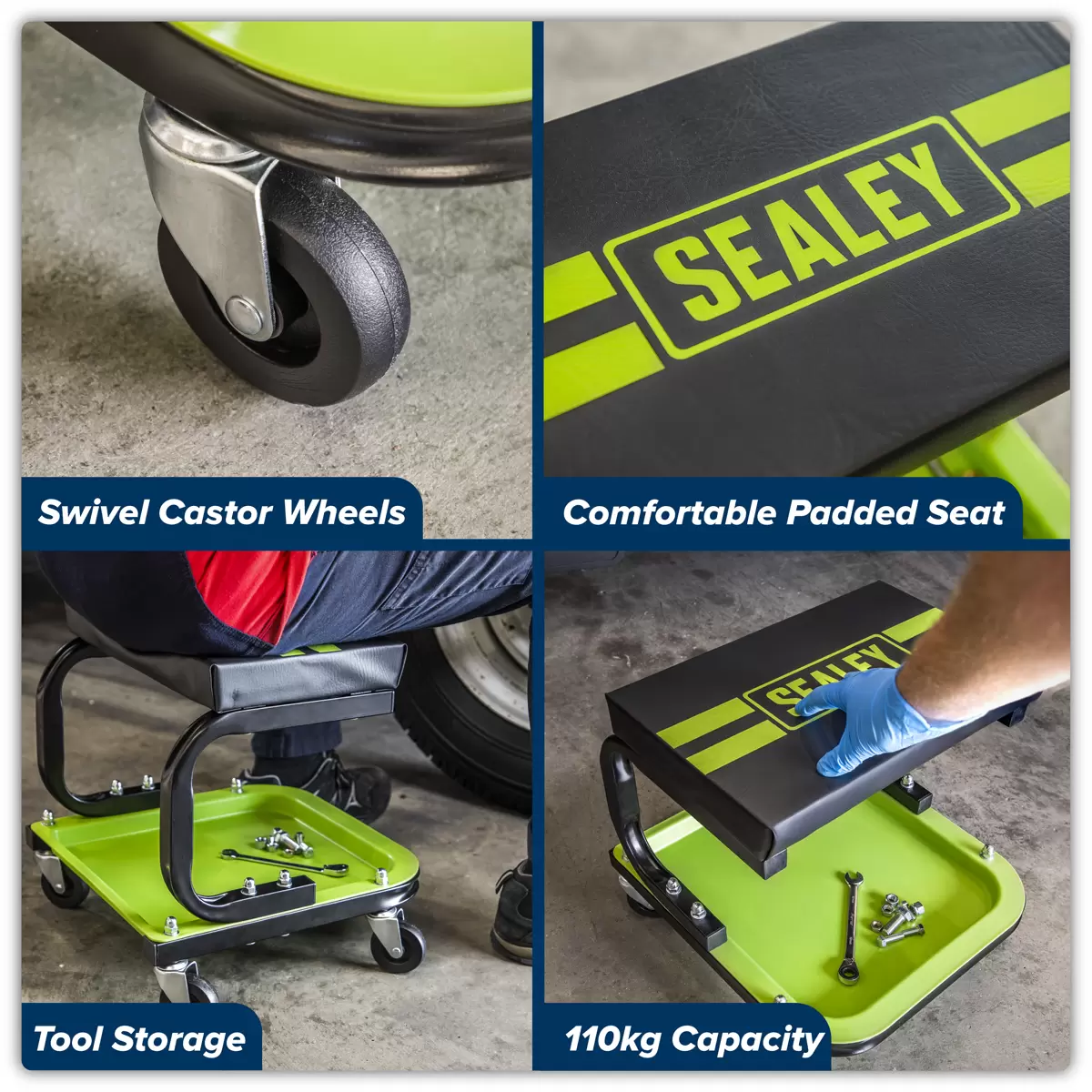 Swivel Castor Wheels

SEALEY

Comfortable Padded Seat

Tool Storage

SEALEY

110kg Capacity